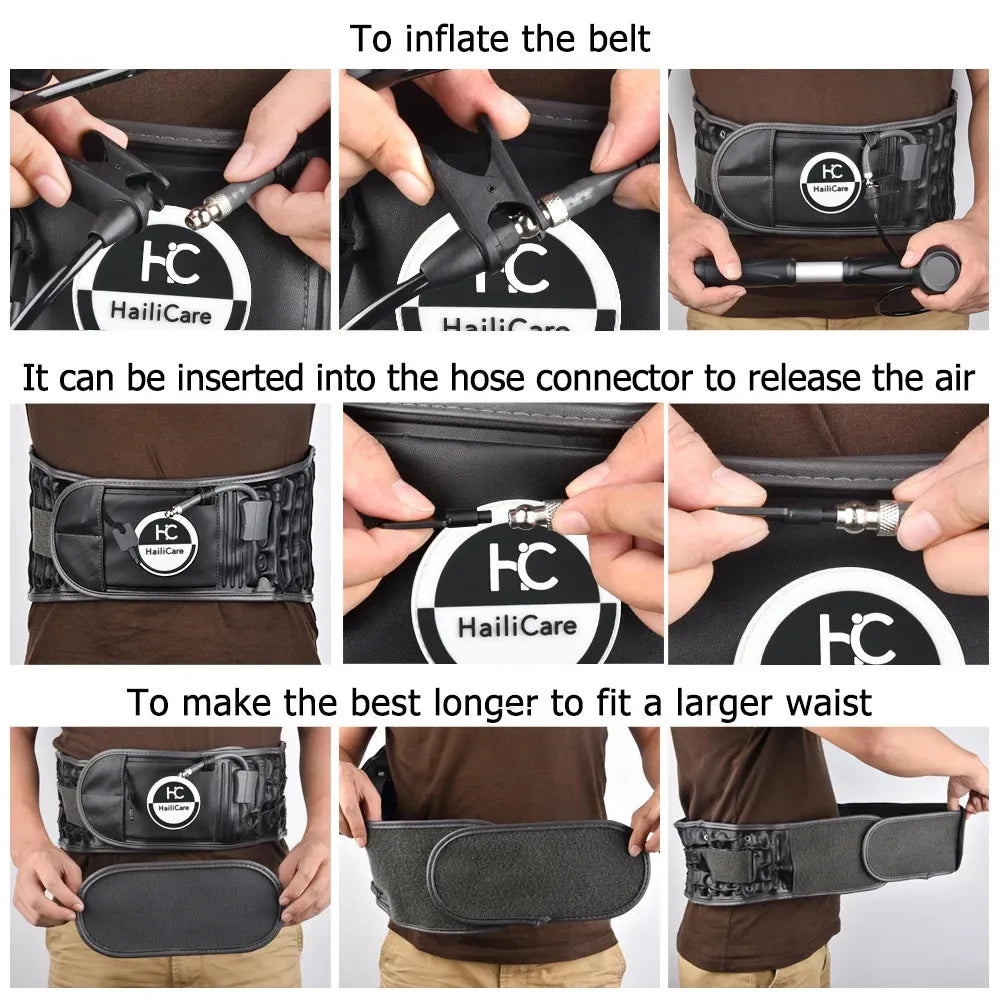 To inflate the belt

HC
HailiCare

HC
HailiCare

HC
HailiCare

It can be inserted into the hose connector to release the air

HC
HailiCare

HC
HailiCare

HC

To make the best longer to fit a larger waist

HC
HailiCare